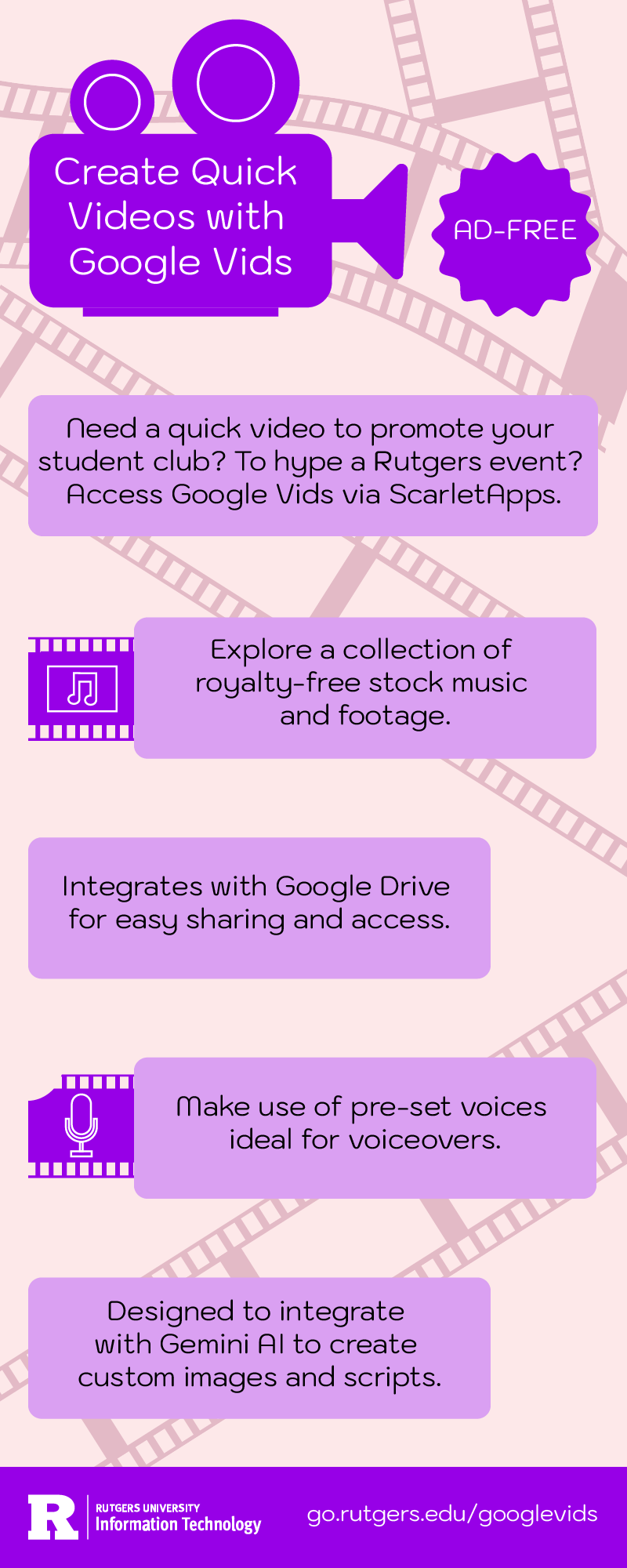 Create Quick Videos with Google Vids

AD-FREE

Need a quick video to promote your student club? To hype a Rutgers event? Access Google Vids via ScarletApps.

Explore a collection of royalty-free stock music and footage.

Integrates with Google Drive for easy sharing and access.

Make use of pre-set voices ideal for voiceovers.

Designed to integrate with Gemini AI to create custom images and scripts.

R RUTGERS UNIVERSITY Information Technology

go.rutgers.edu/googlevids